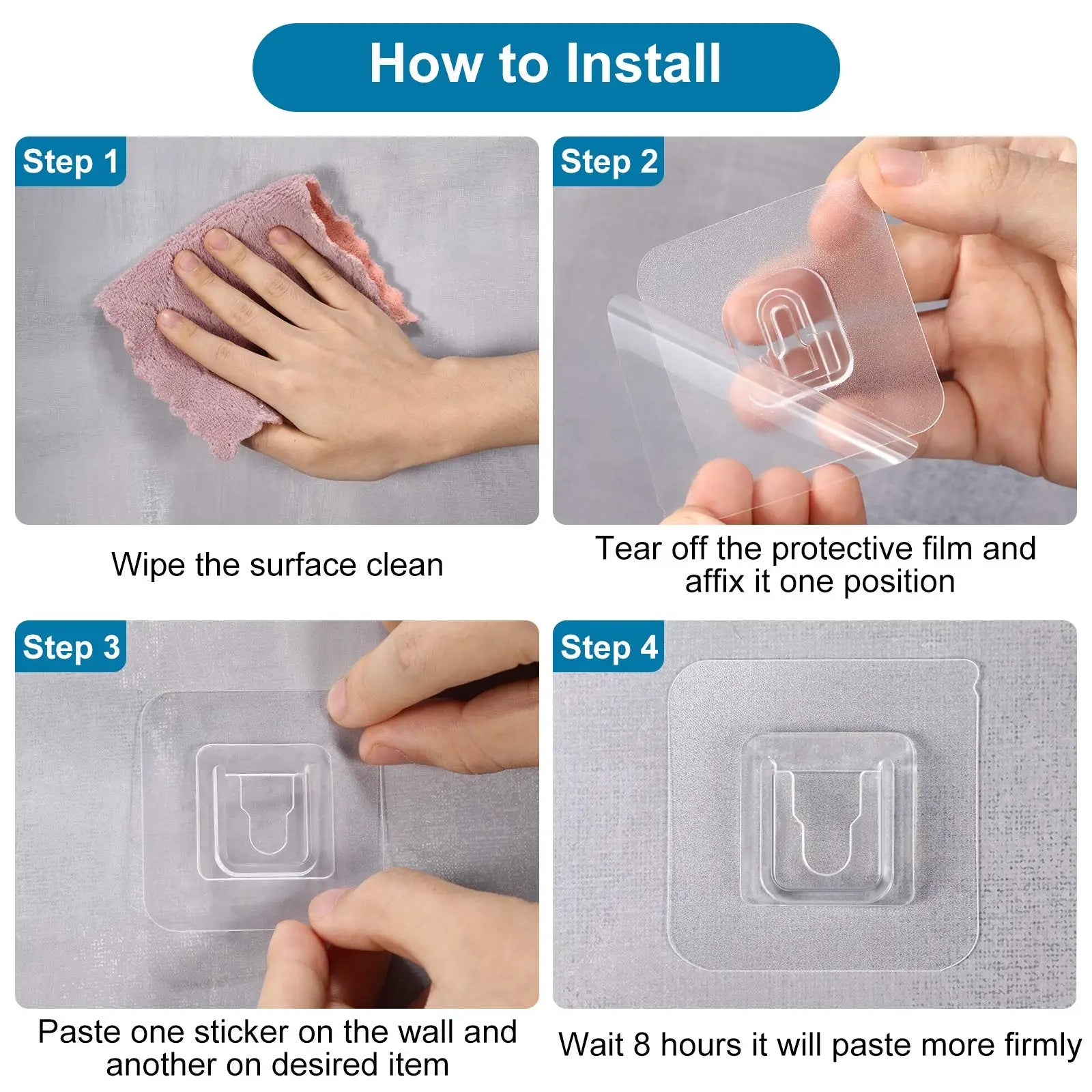 How to Install

Step 1

Wipe the surface clean

Step 2

Tear off the protective film and affix it one position

Step 3

Paste one sticker on the wall and another on desired item

Step 4

Wait 8 hours it will paste more firmly